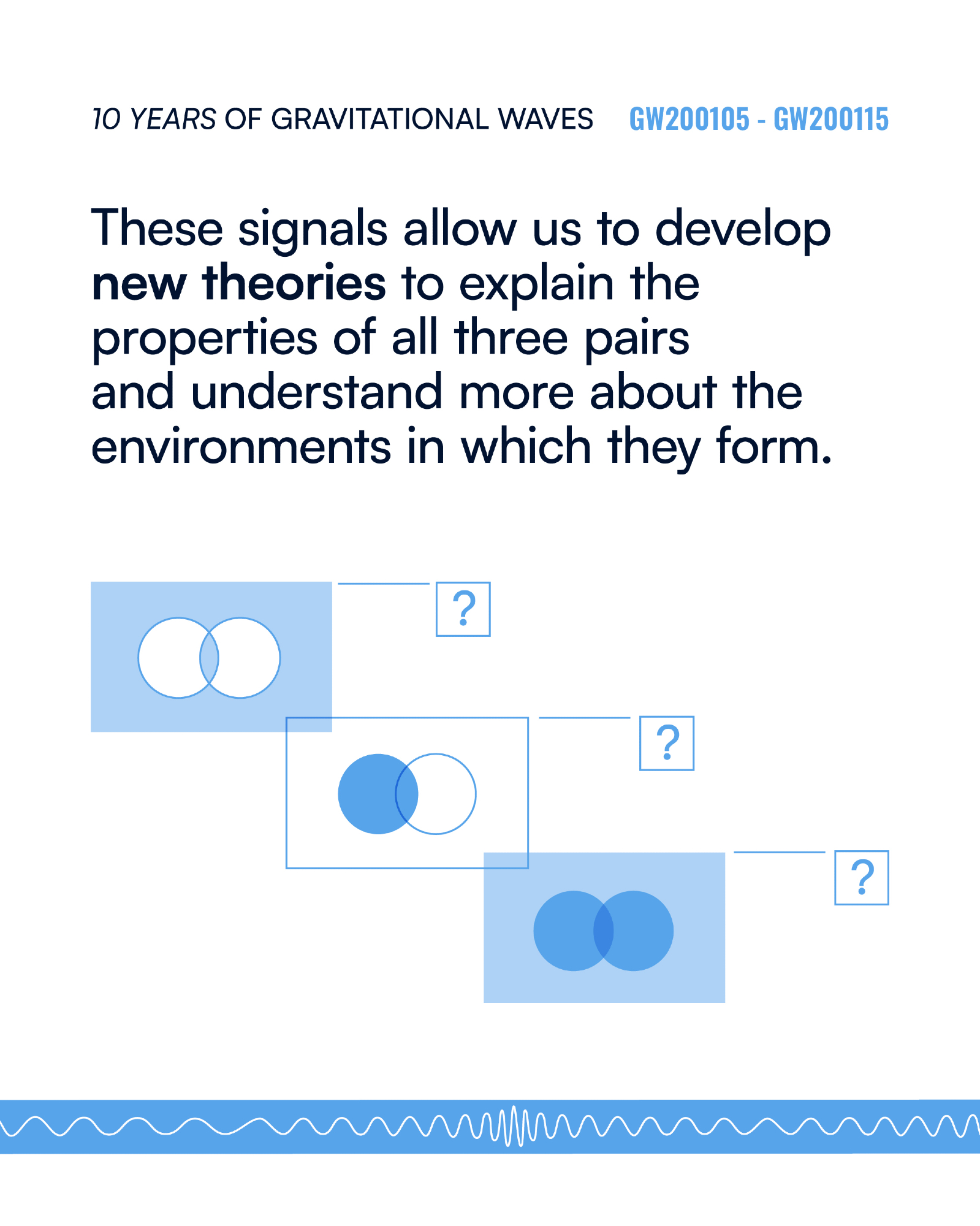 10 YEARS OF GRAVITATIONAL WAVES GW200105 - GW200115

These signals allow us to develop new theories to explain the properties of all three pairs and understand more about the environments in which they form.

?

?

?